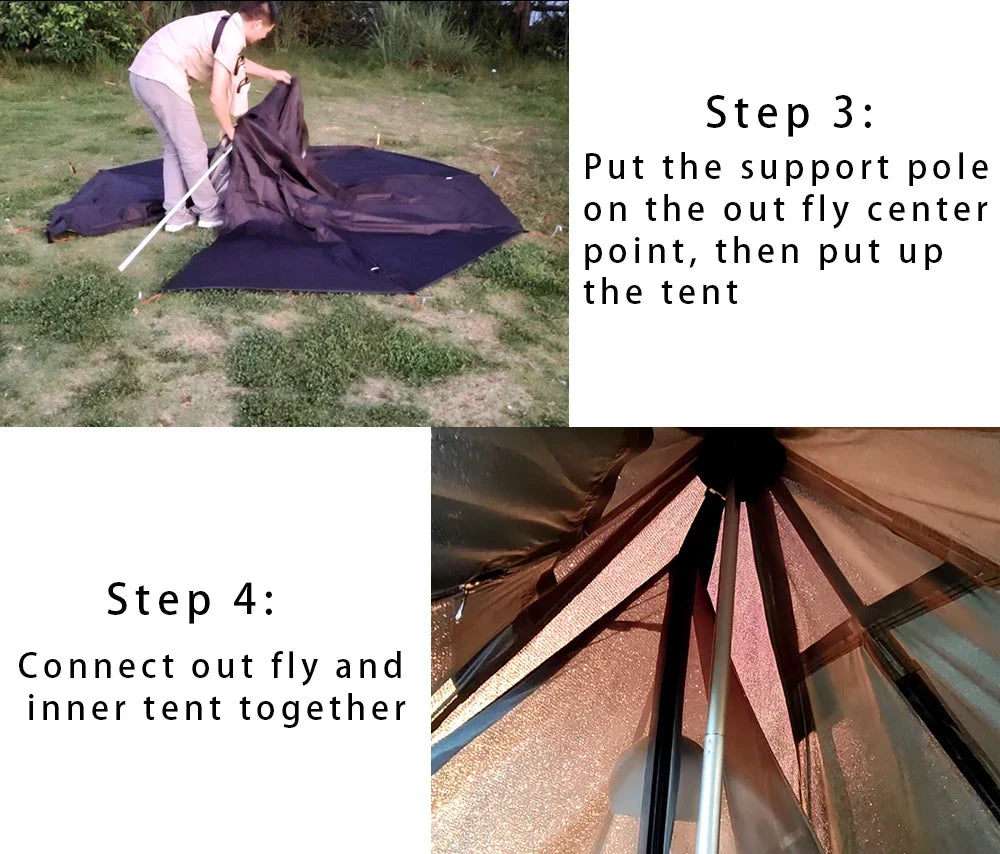 Step 3:

Put the support pole on the out fly center point, then put up the tent

Step 4:

Connect out fly and inner tent together